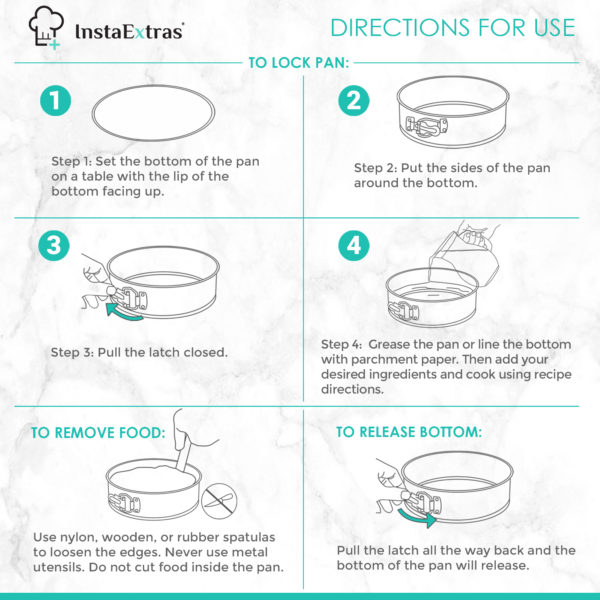 InstaExtras

DIRECTIONS FOR USE

TO LOCK PAN:

1

Step 1: Set the bottom of the pan on a table with the lip of the bottom facing up.

2

Step 2: Put the sides of the pan around the bottom.

3

Step 3: Pull the latch closed.

4

Step 4: Grease the pan or line the bottom with parchment paper. Then add your desired ingredients and cook using recipe directions.

TO REMOVE FOOD:

Use nylon, wooden, or rubber spatulas to loosen the edges. Never use metal utensils. Do not cut food inside the pan.

TO RELEASE BOTTOM:

Pull the latch all the way back and the bottom of the pan will release.